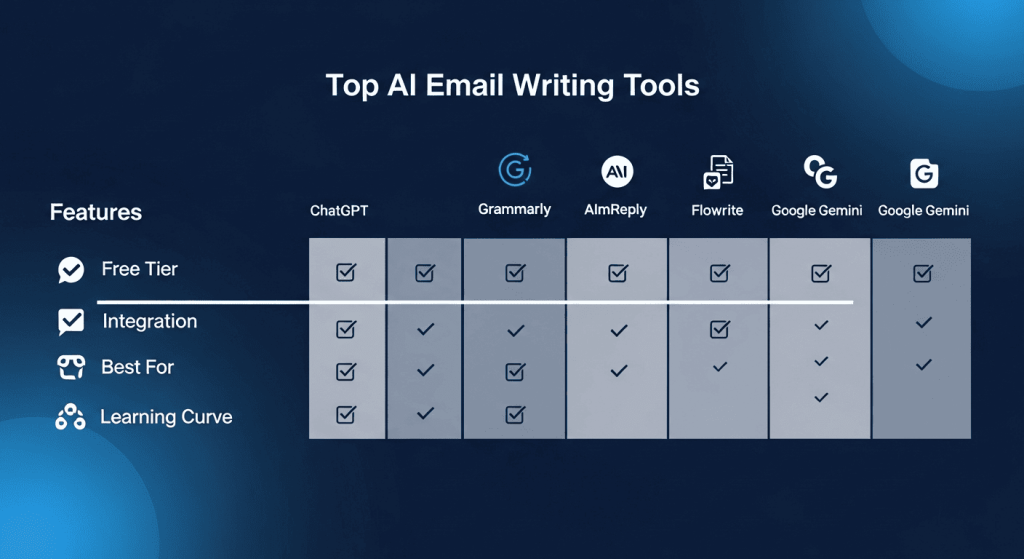 Top AI Email Writing Tools

| Features | ChatGPT | | Grammarly | AImReply | Flowrite | Google Gemini | Google Gemini |
|---|---|---|---|---|---|---|---|
| Free Tier | ☑ | ☑ | ☑ | ☑ | ☑ | ☑ | ☑ |
| Integration | ☑ | ✓ | ✓ | ✓ | ☑ | ✓ | ✓ |
| Best For | ☑ | ✓ | ☑ | ✓ | ✓ | ✓ | ✓ |
| Learning Curve | ☑ | ✓ | ☑ | | | ✓ | |